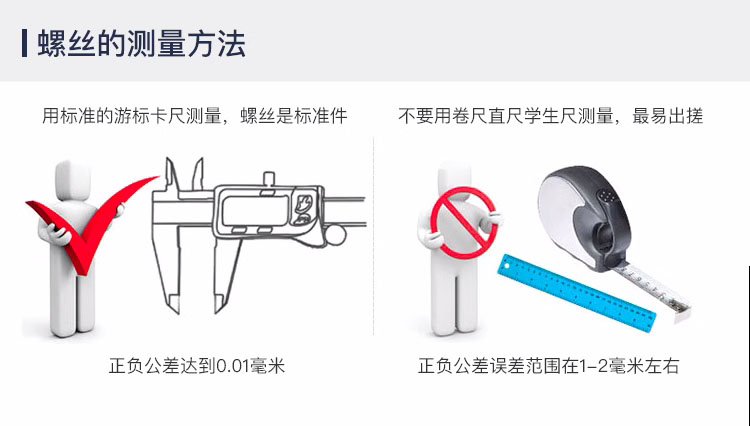 螺丝的测量方法

用标准的游标卡尺测量，螺丝是标准件

正负公差达到0.01毫米

不要用卷尺直尺学生尺测量，最易出搓

正负公差误差范围在1-2毫米左右